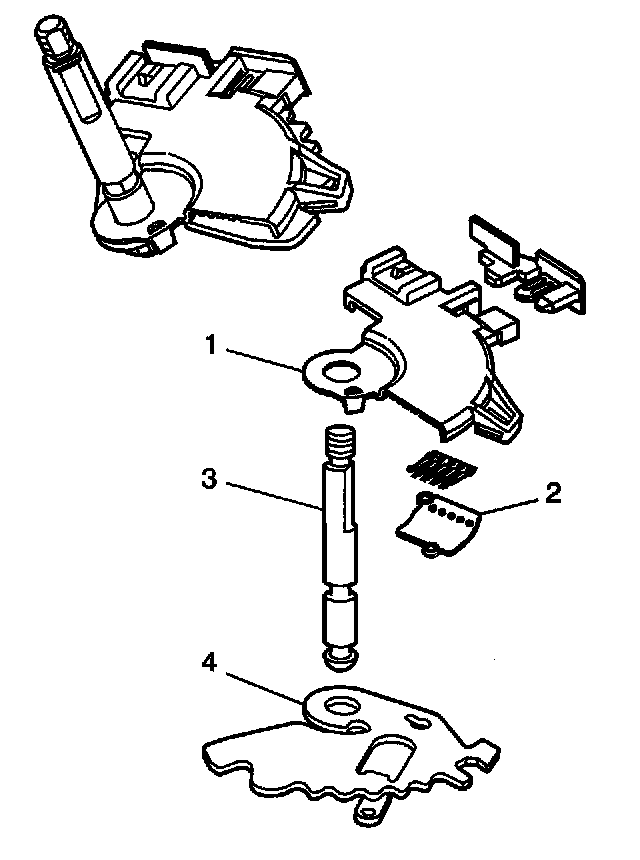 1
3
2
4