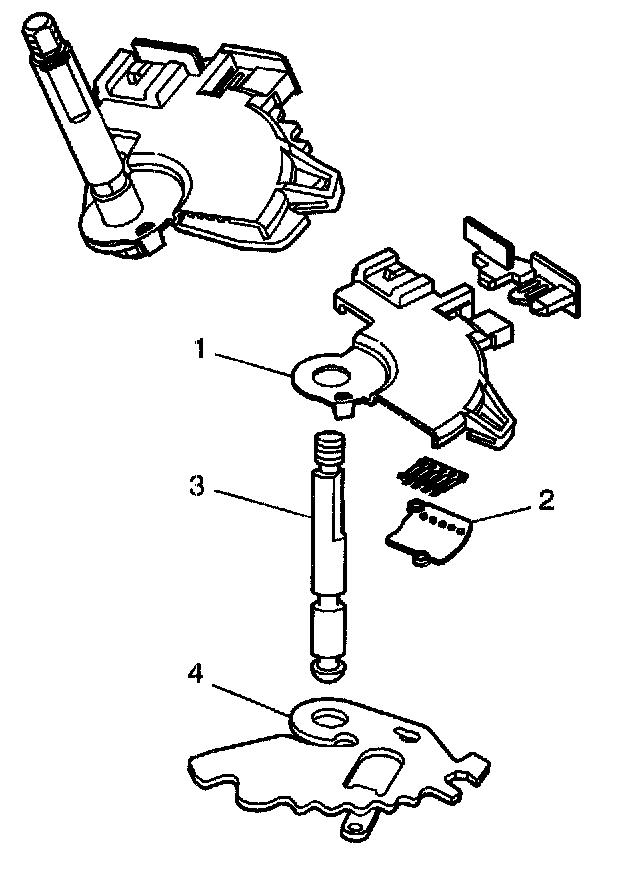 1
3
2
4