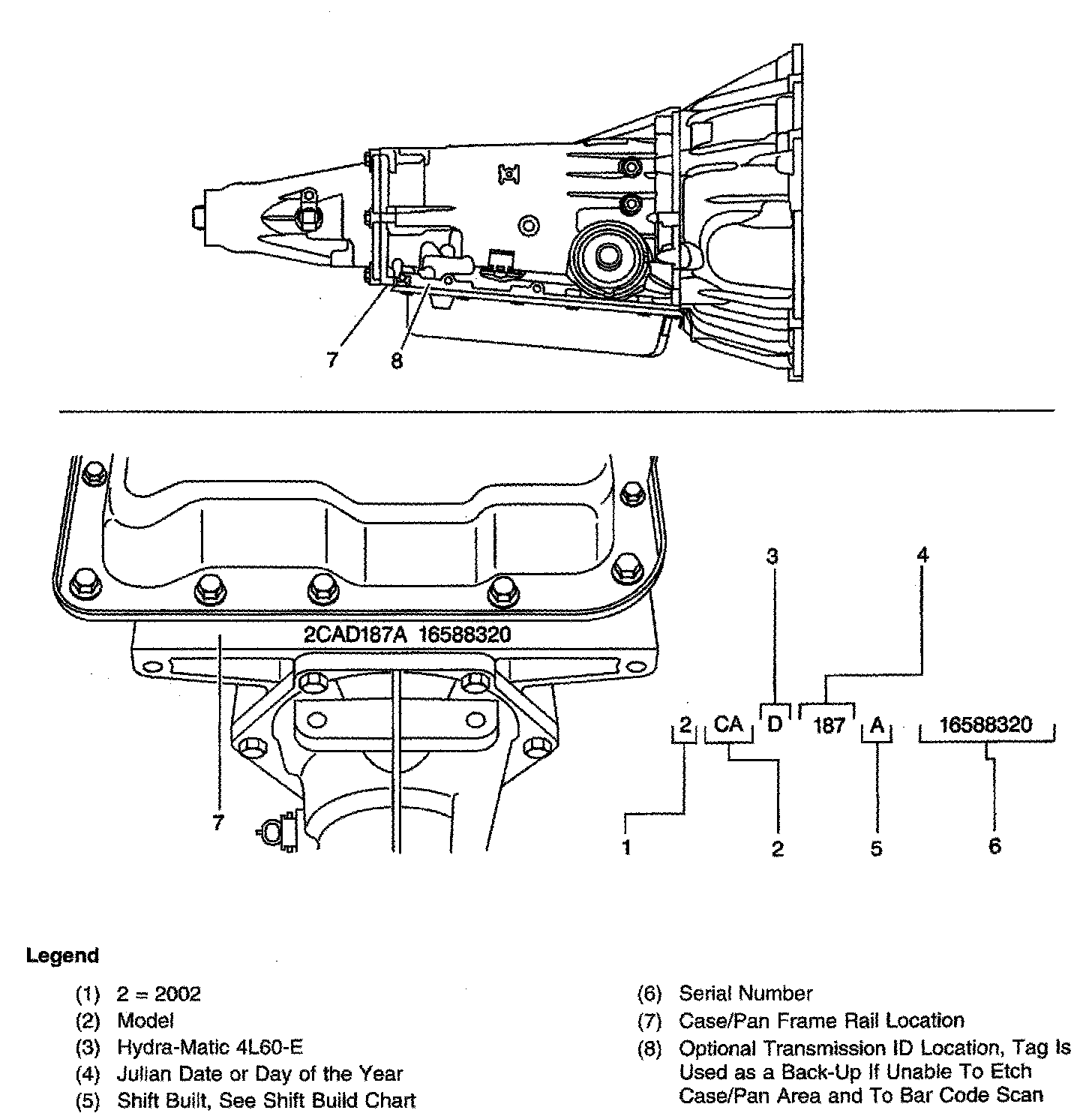 7
8

2CAD187A 16588320

7

3
4

2 CA D 187 A 16588320

1
2
5
6

Legend

(1) 2 = 2002
(2) Model
(3) Hydra-Matic 4L60-E
(4) Julian Date or Day of the Year
(5) Shift Built, See Shift Build Chart

(6) Serial Number
(7) Case/Pan Frame Rail Location
(8) Optional Transmission ID Location, Tag Is Used as a Back-Up If Unable To Etch Case/Pan Area and To Bar Code Scan