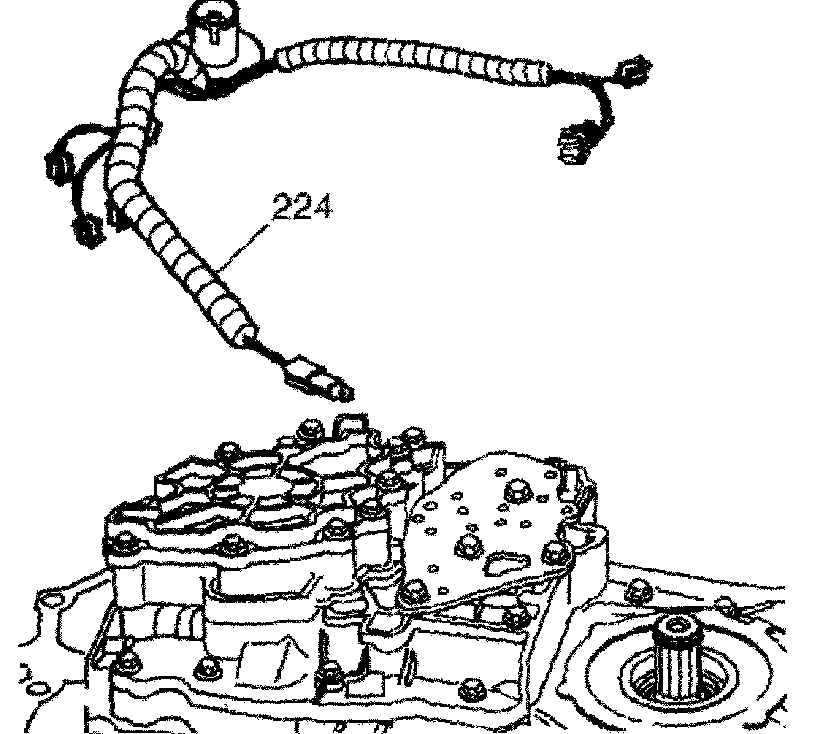 224