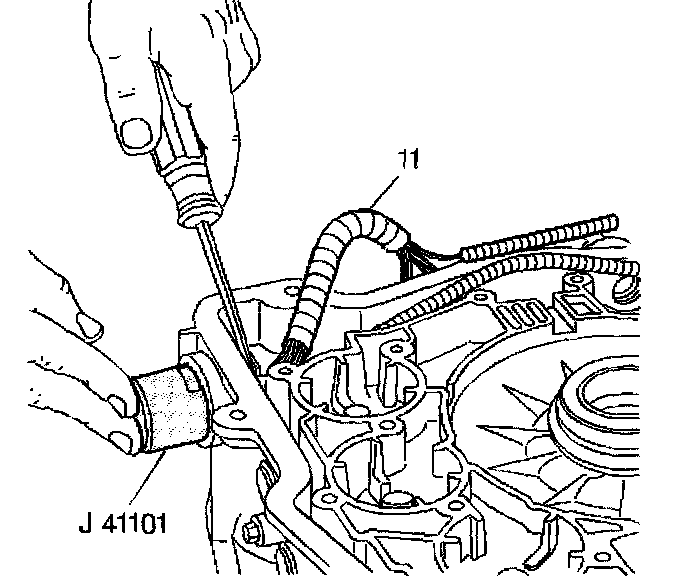 11

J 41101