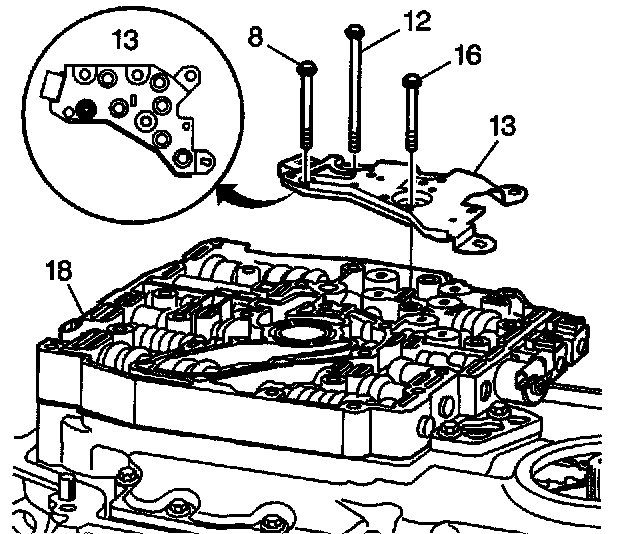 13

8

12

16

13

18