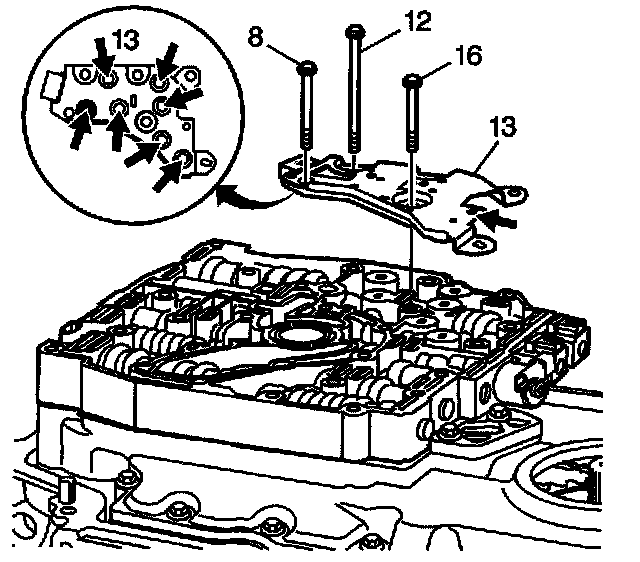 13
8
12
16
13