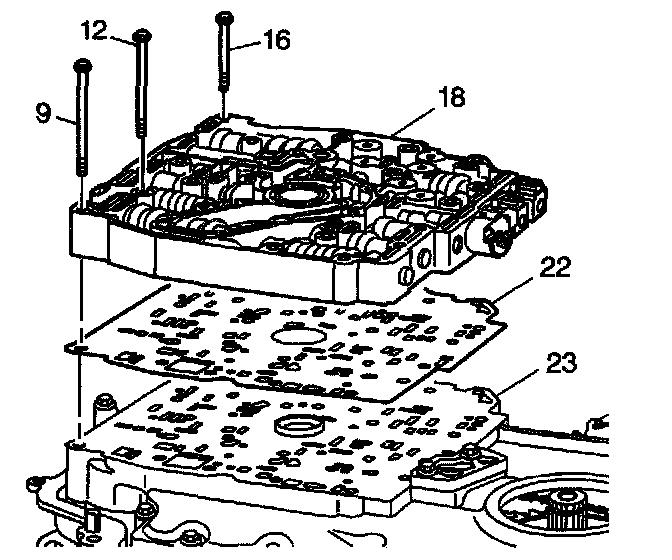 12
16
9
18
22
23