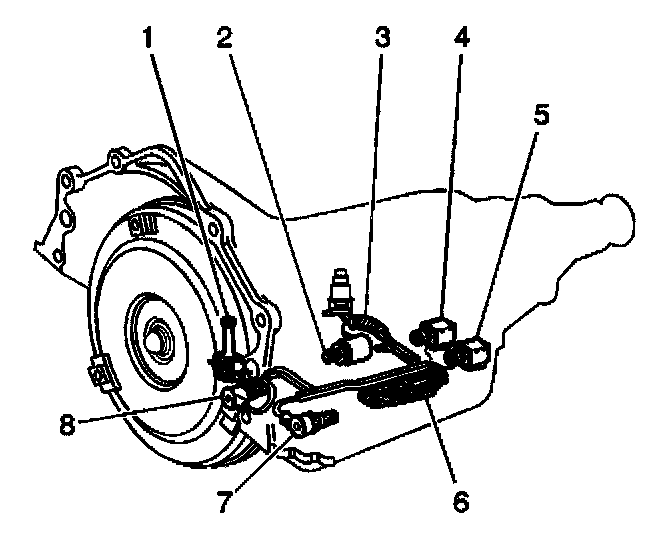 1
2
3
4
5
8
7
6