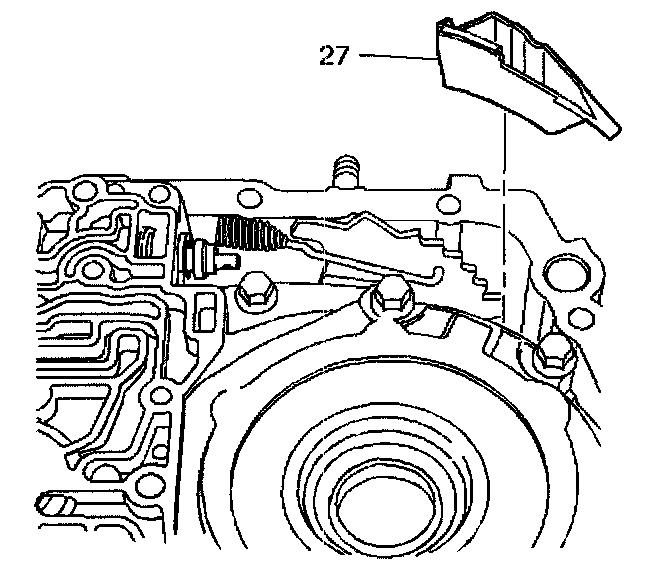 27