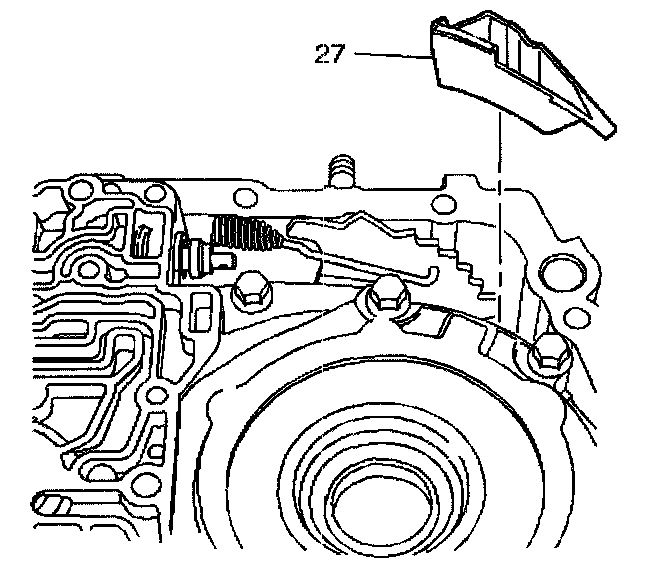 27