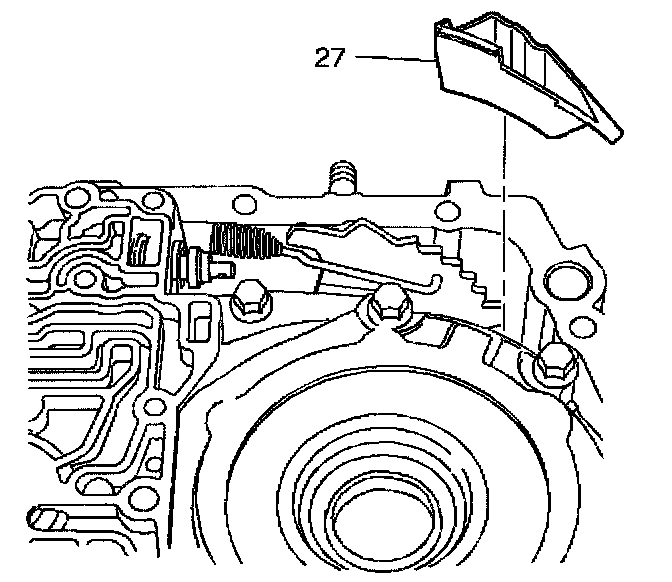 27