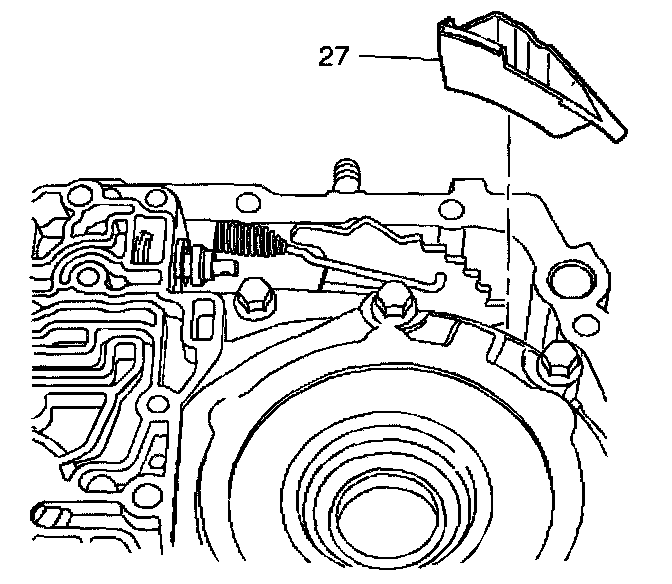 27