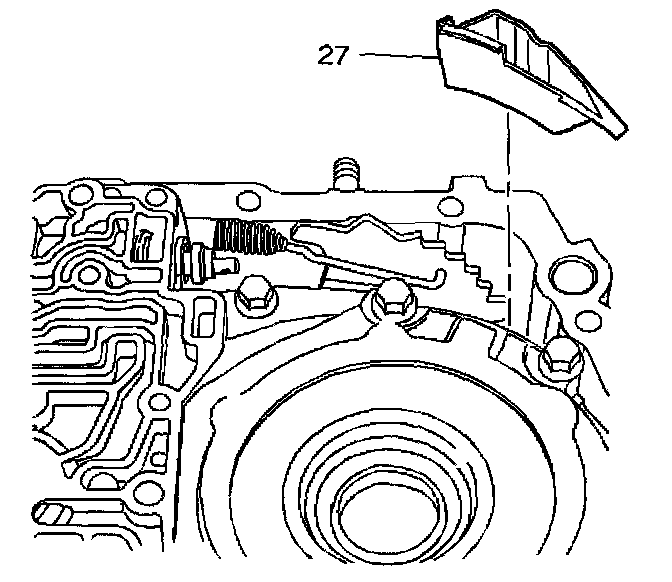 27