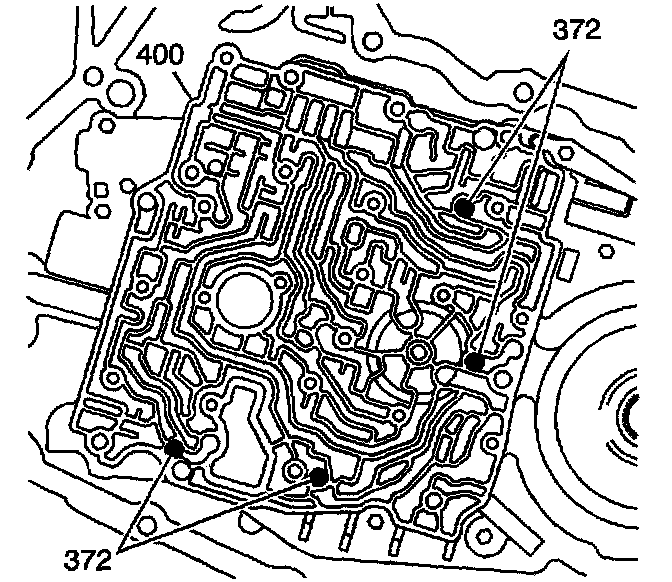 400
372
372