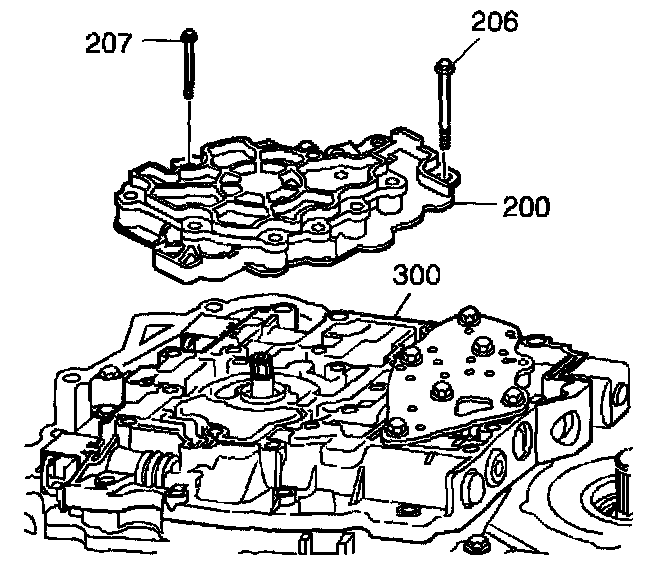 207
206
200
300