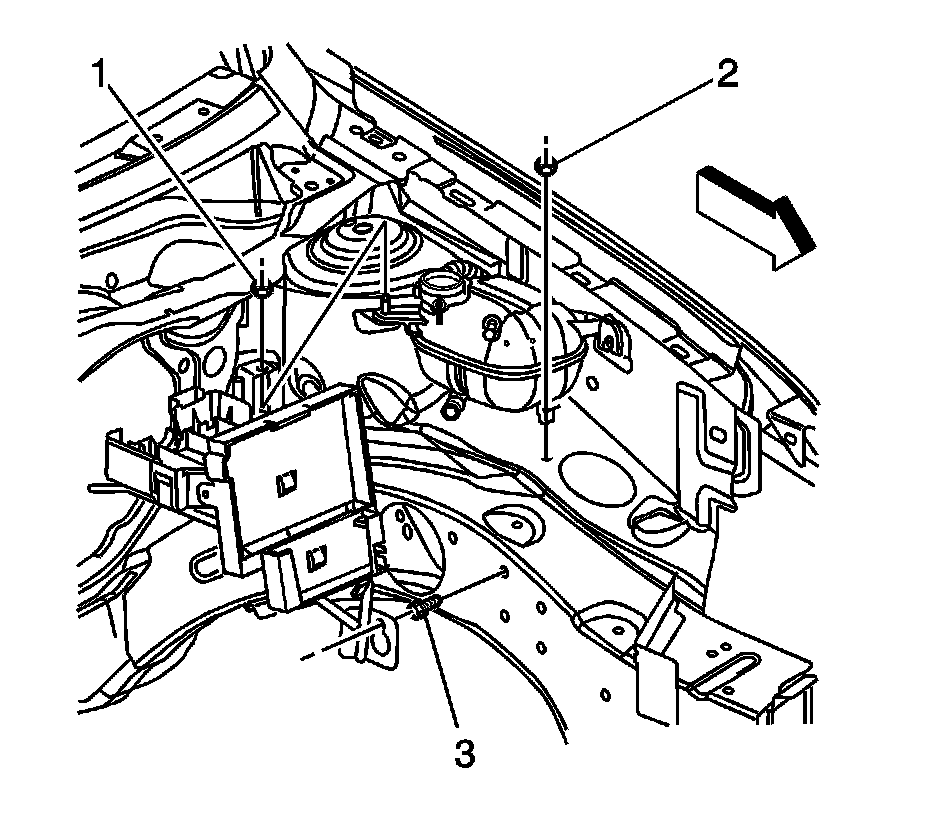 1
2
3