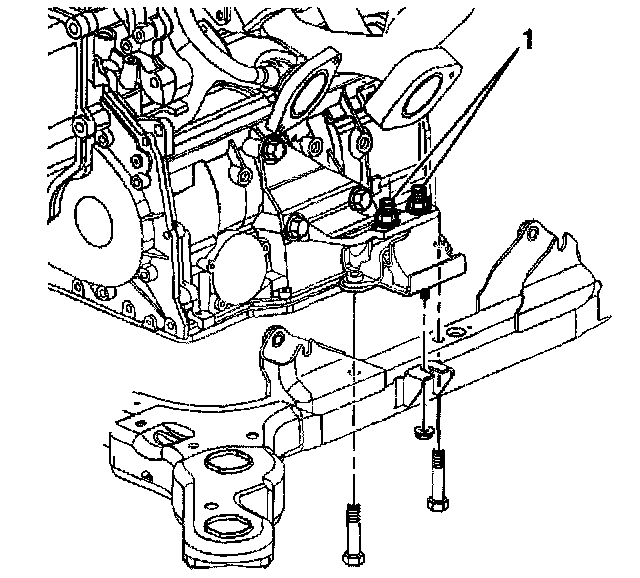 1