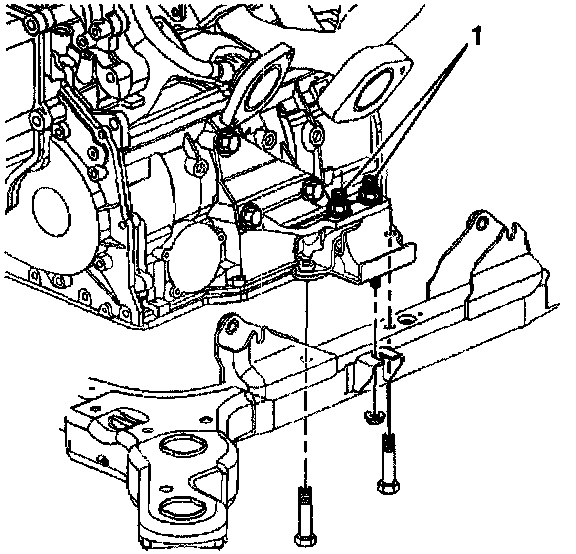 1