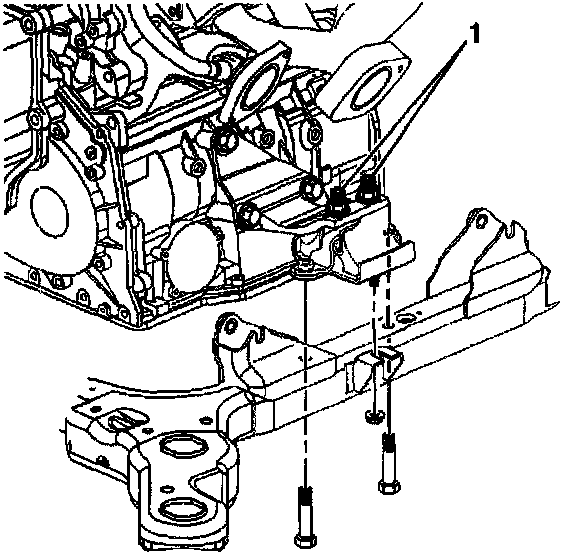 1