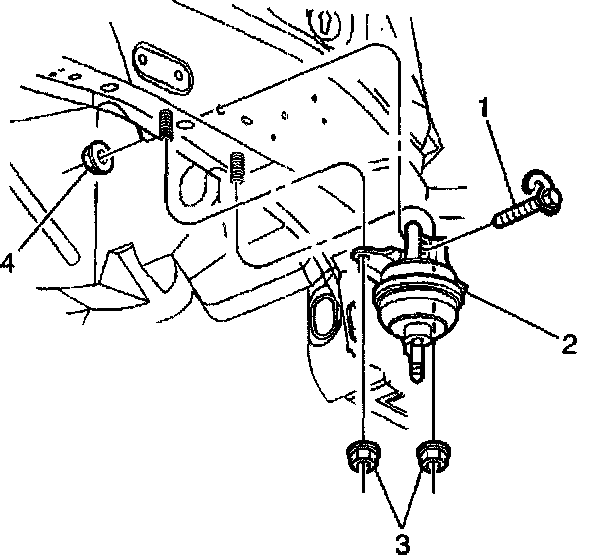 1
4
2
3