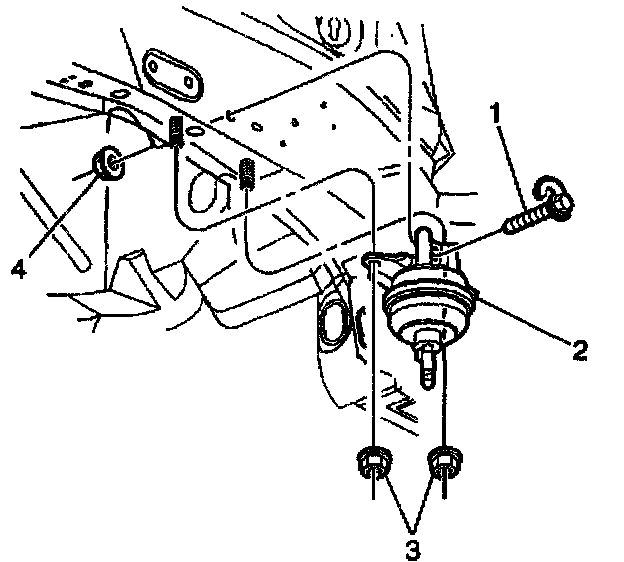 1
4
2
3