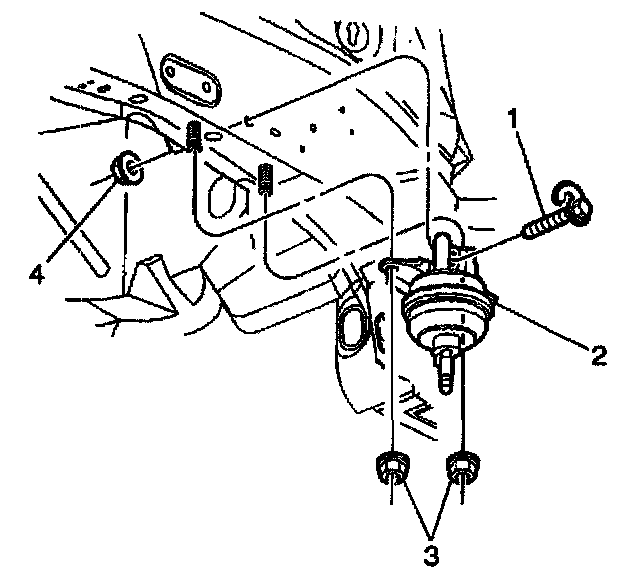 1
4
2
3