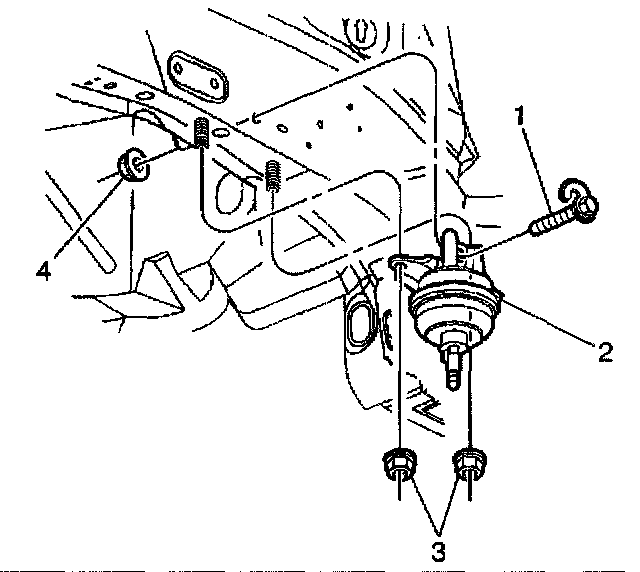 1
4
2
3