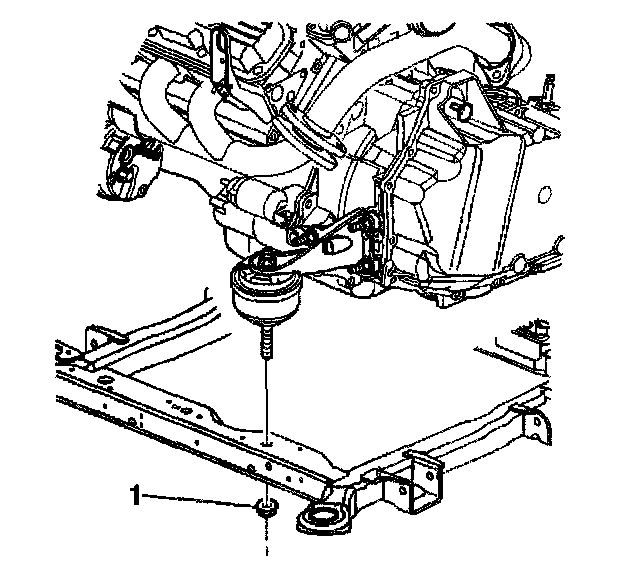 1