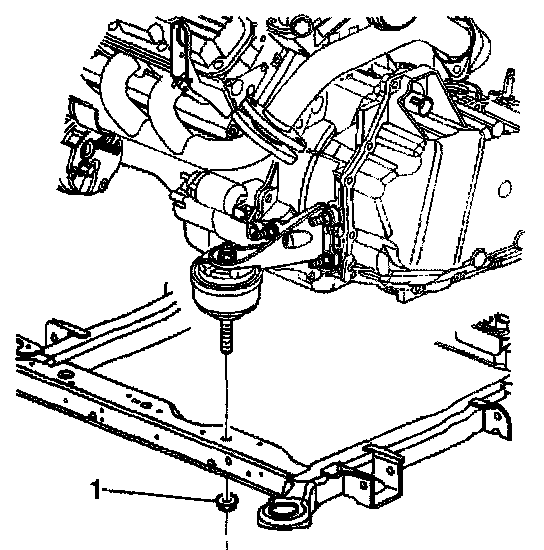 1