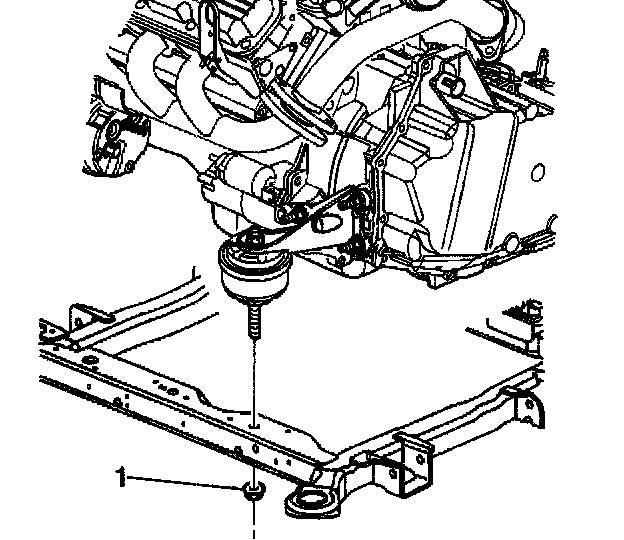 1