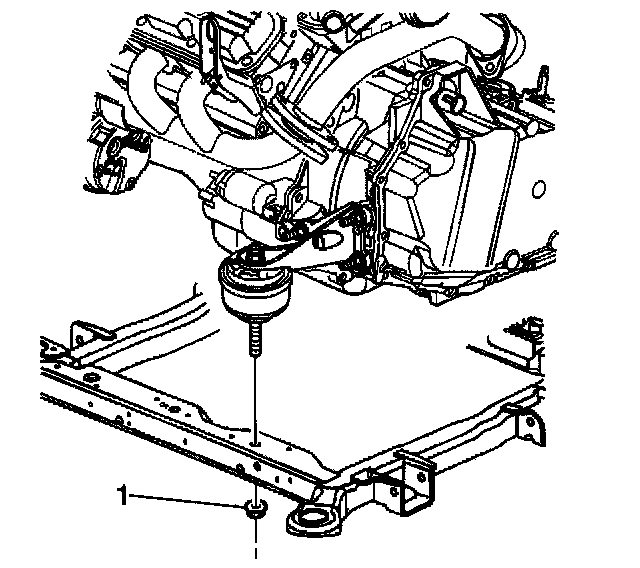 1