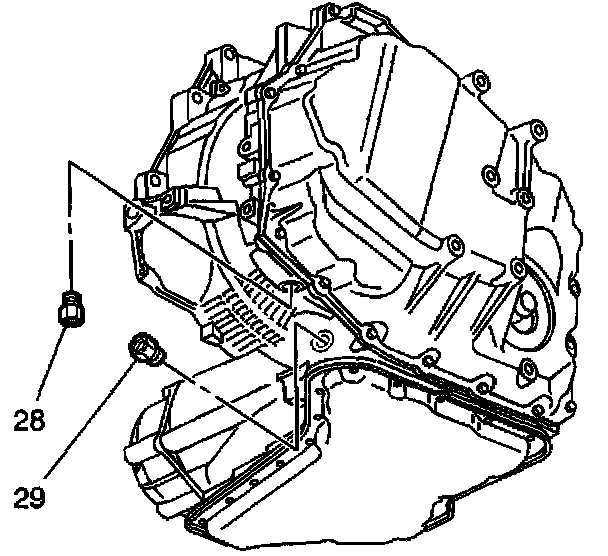 28

29