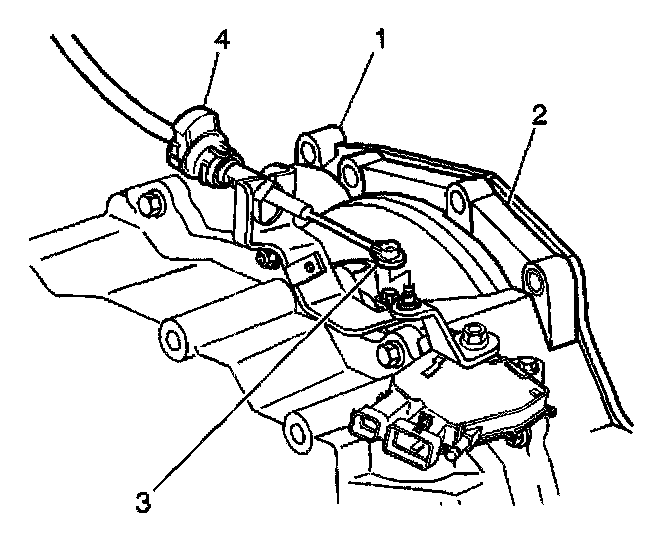 4
1
2
3