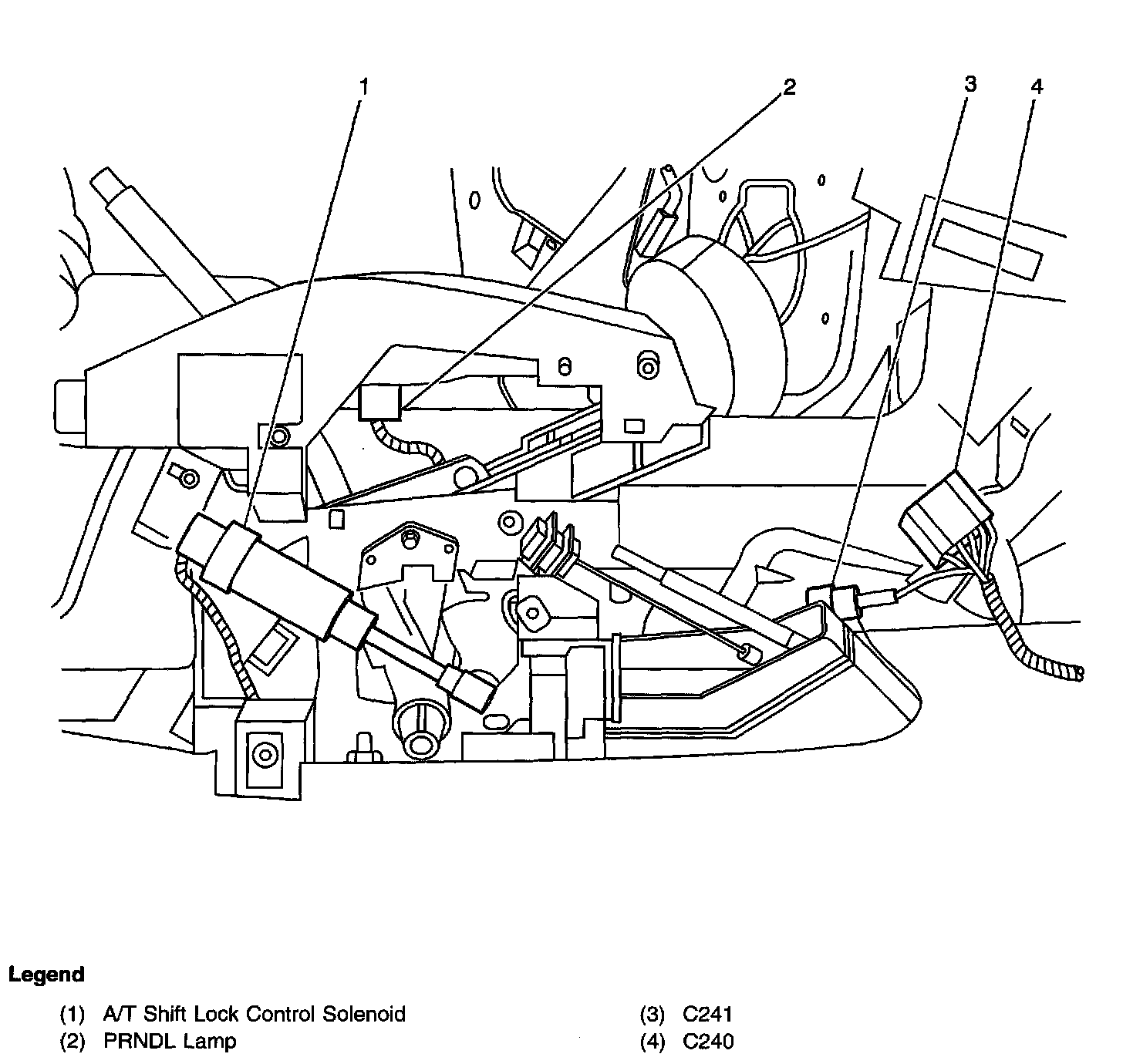 1
2
3
4

Legend

(1) A/T Shift Lock Control Solenoid
(2) PRNDL Lamp

(3) C241
(4) C240