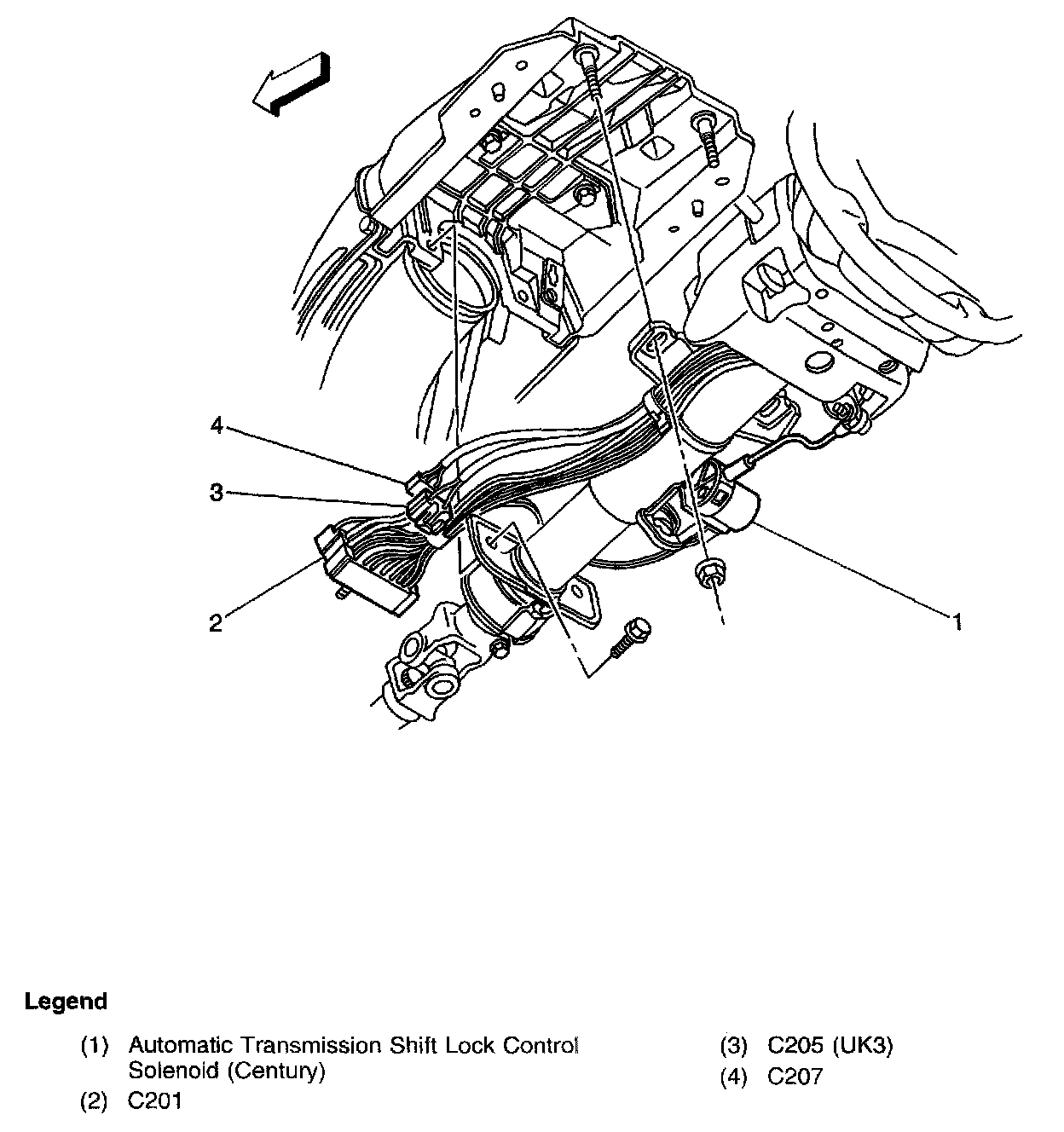 4

3

2

1

Legend

(1) Automatic Transmission Shift Lock Control Solenoid (Century)

(2) C201

(3) C205 (UK3)

(4) C207