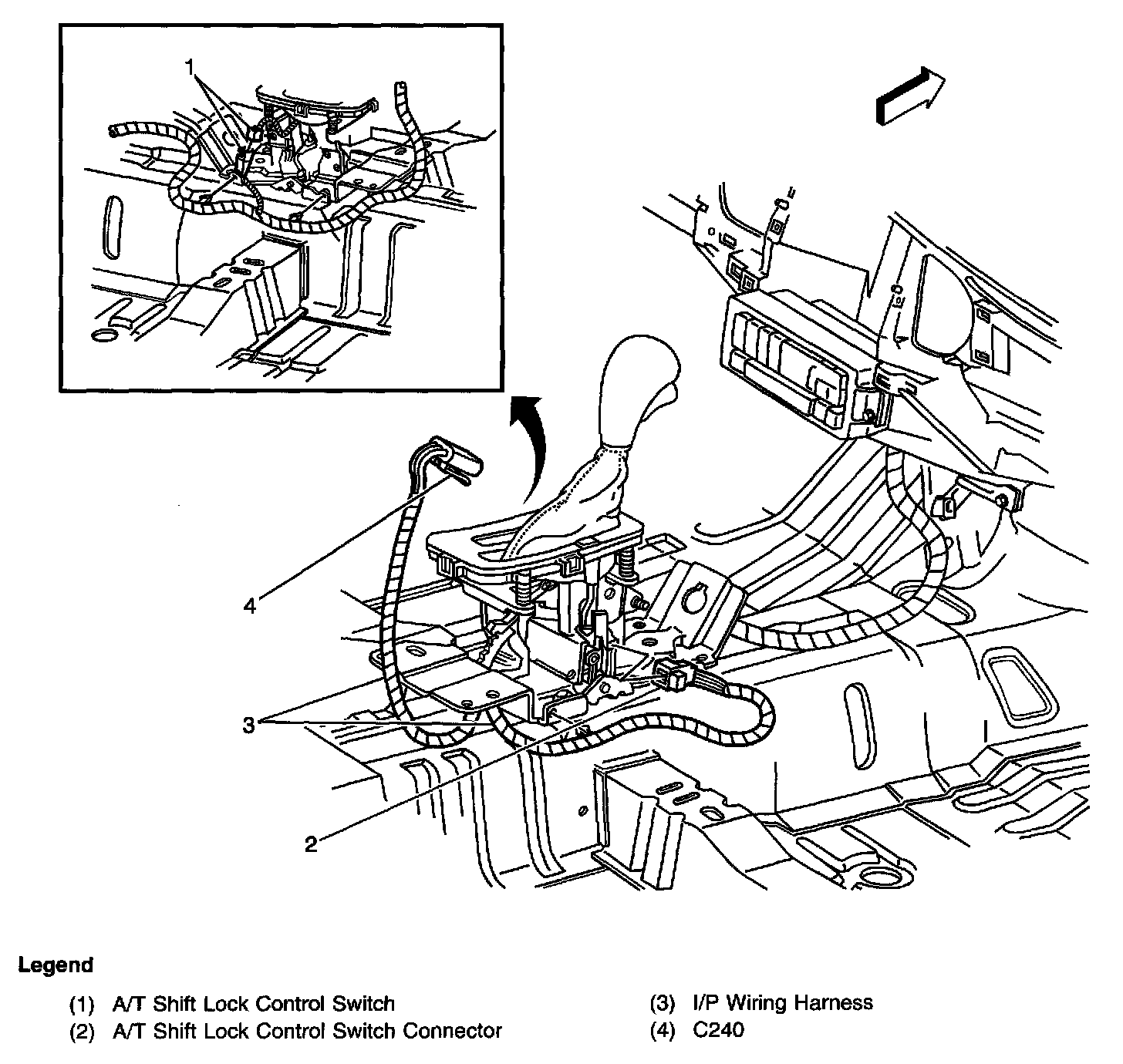 1

4

3

2

Legend

(1) A/T Shift Lock Control Switch
(2) A/T Shift Lock Control Switch Connector

(3) I/P Wiring Harness
(4) C240