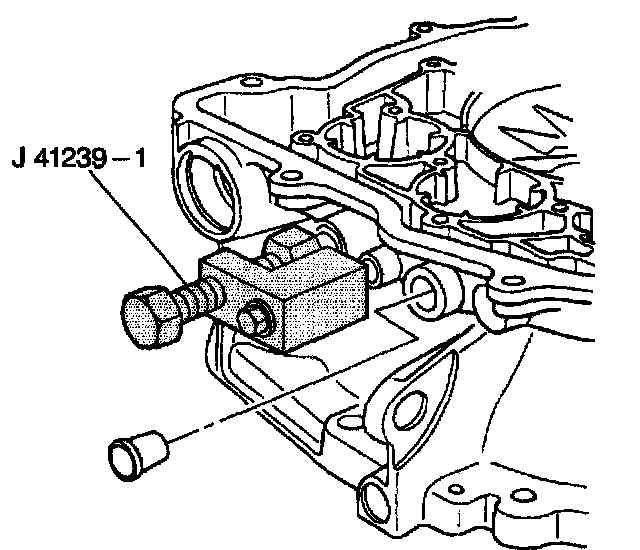 J 41239 – 1