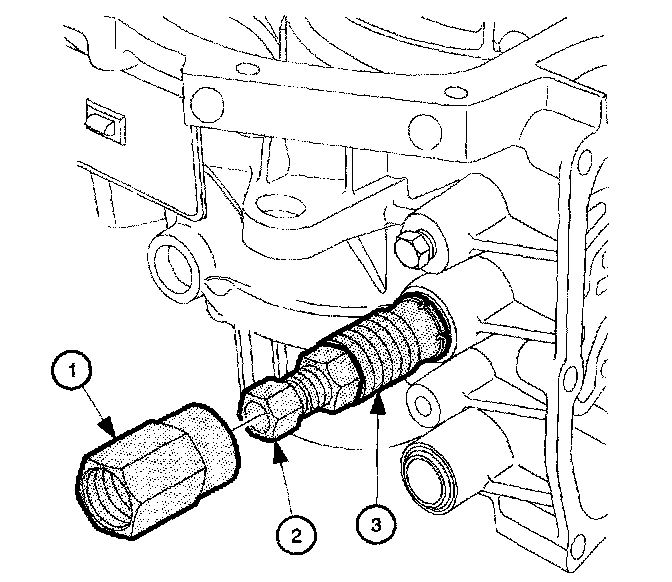 1
2
3