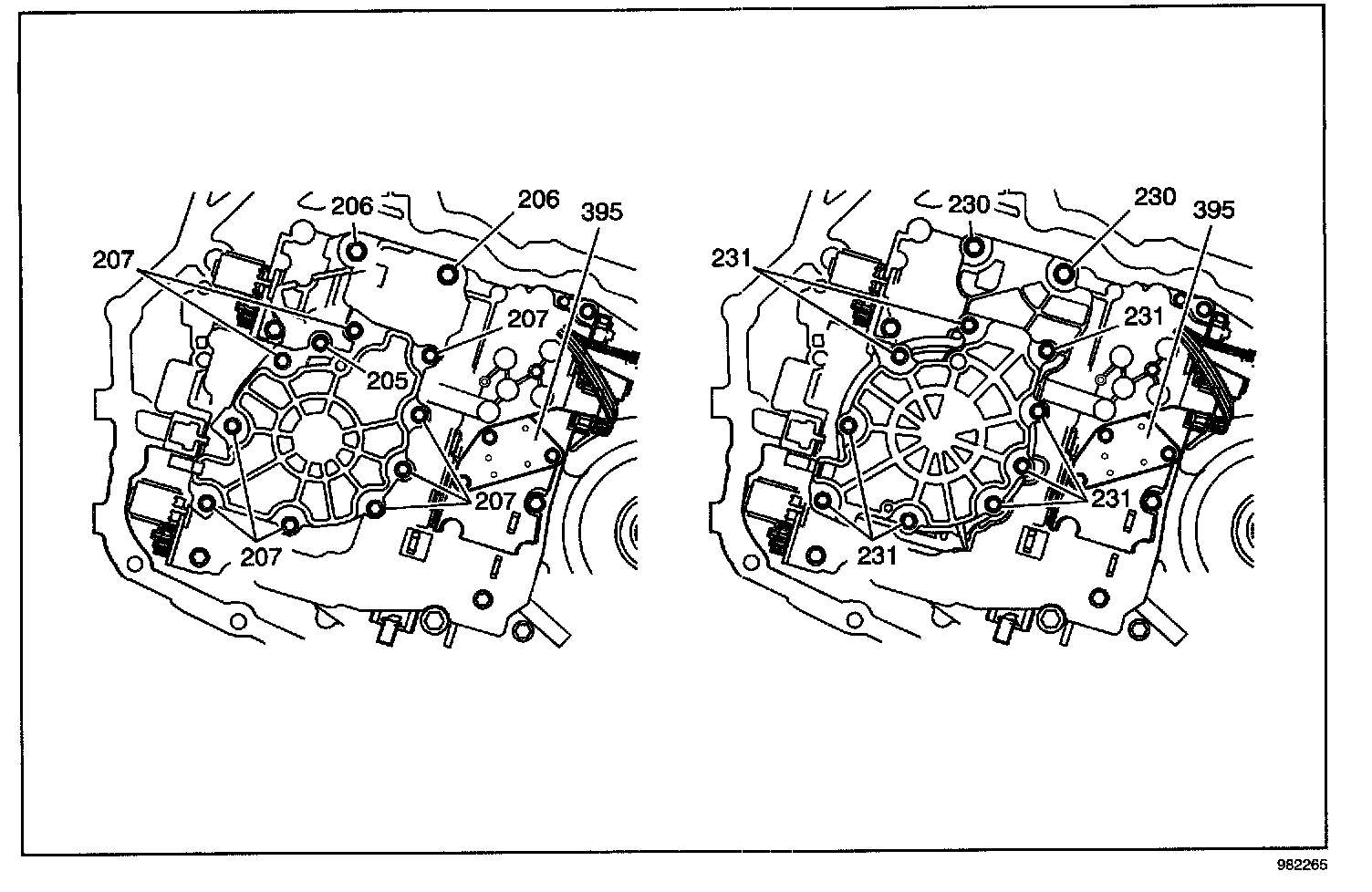 206
206
395
207
207
205
207
207

230
230
395
231
231
231
231

982265