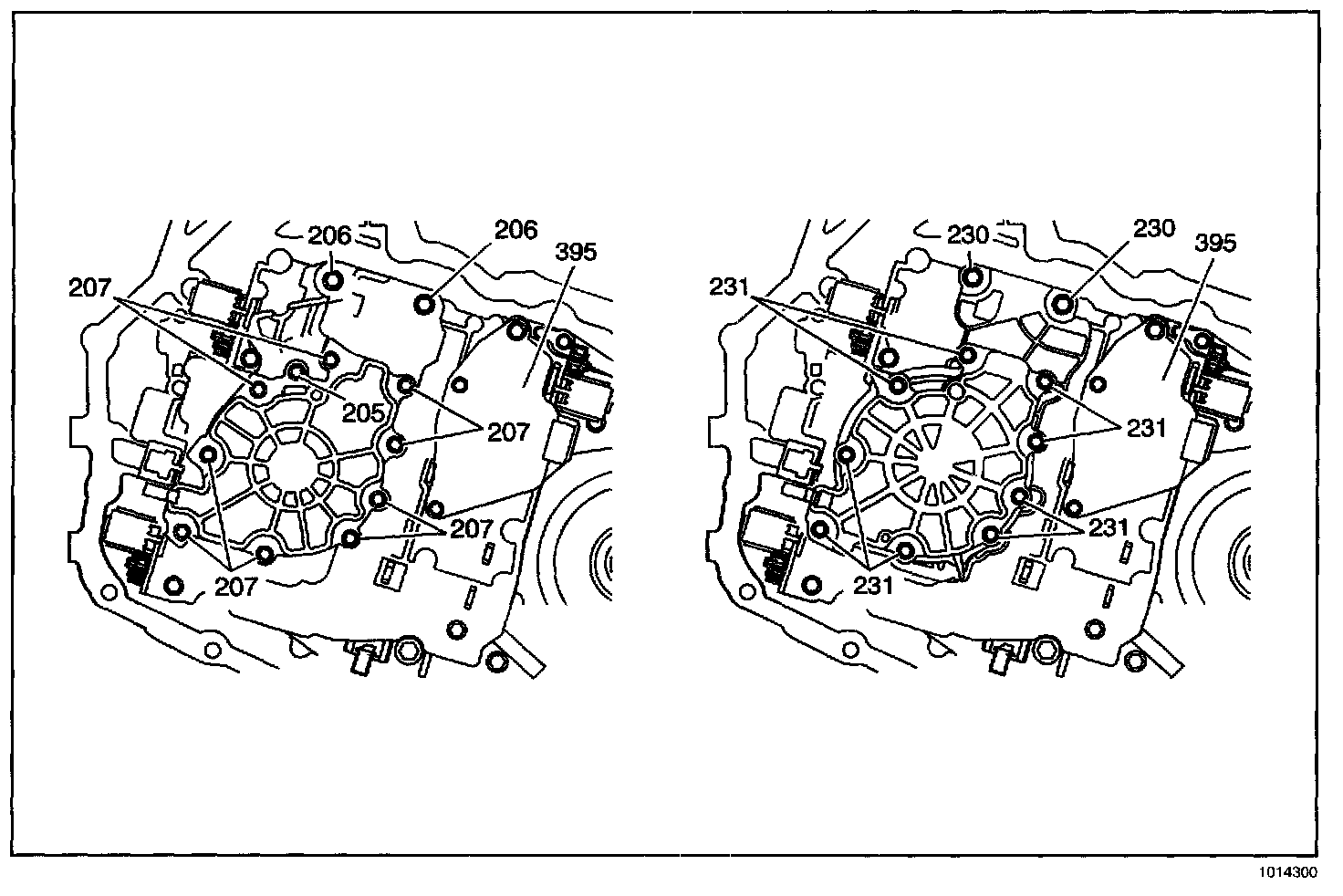 206
206
395
207
205
207
207
207

230
230
395
231
231
231
231

1014300