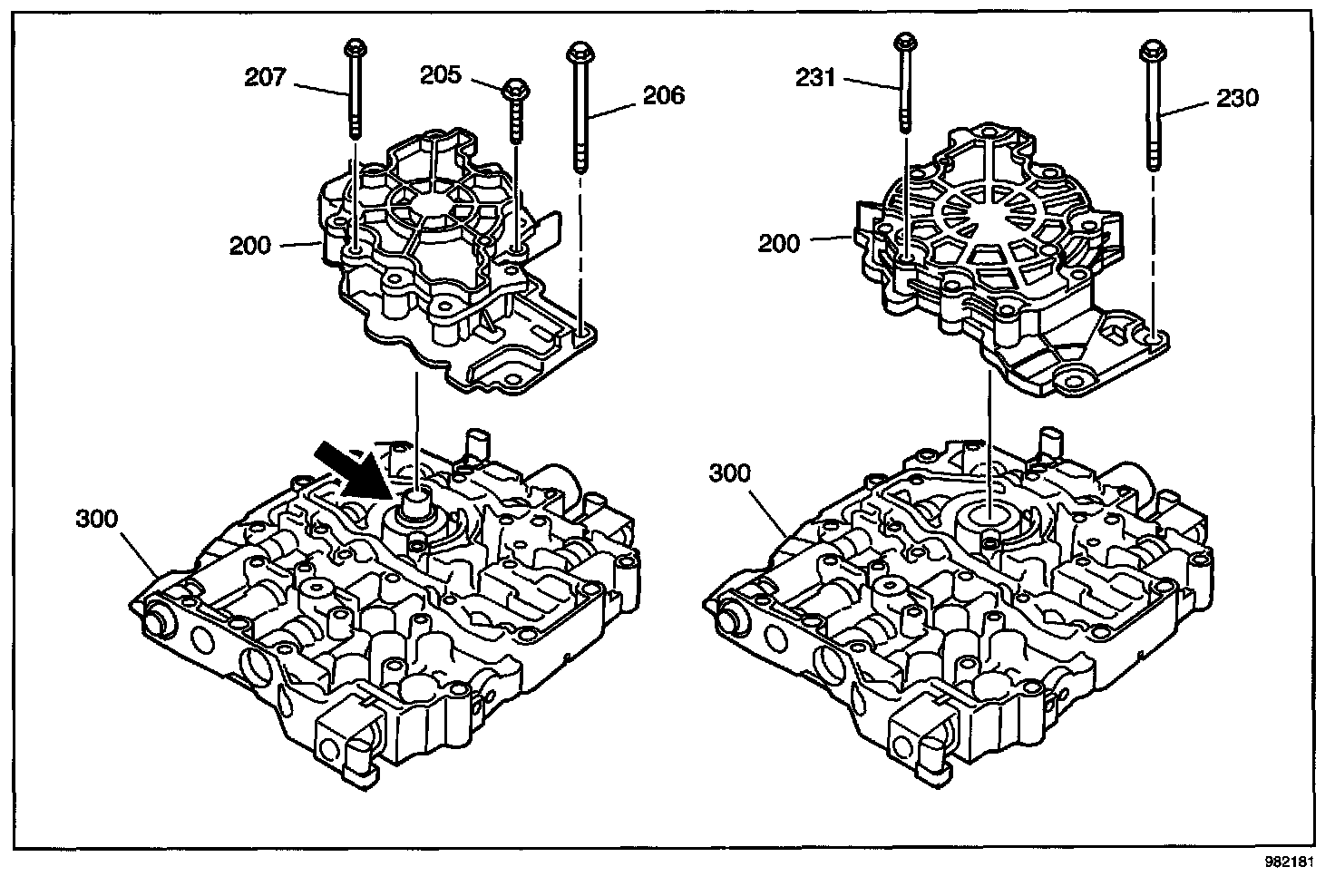 207
205
206
200
300
231
230
200
300
982181