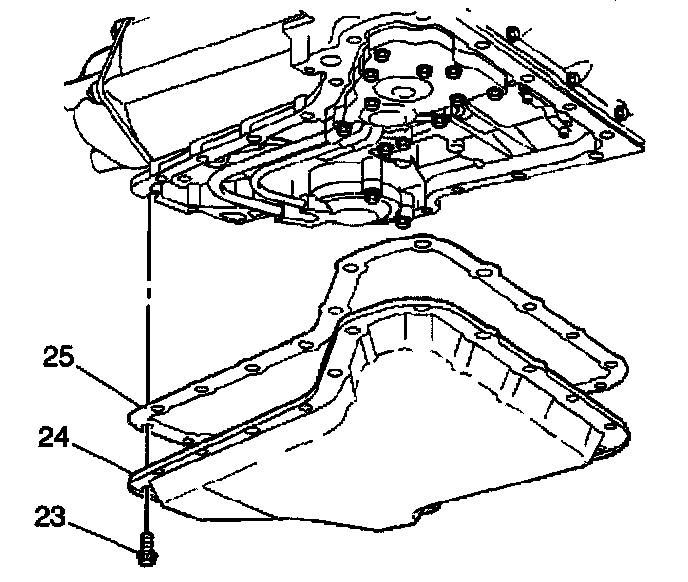 25

24

23