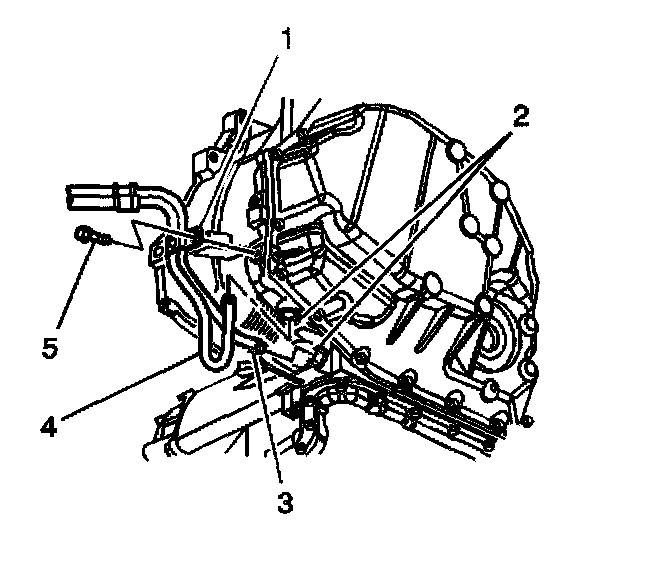 1
2
5
4
3