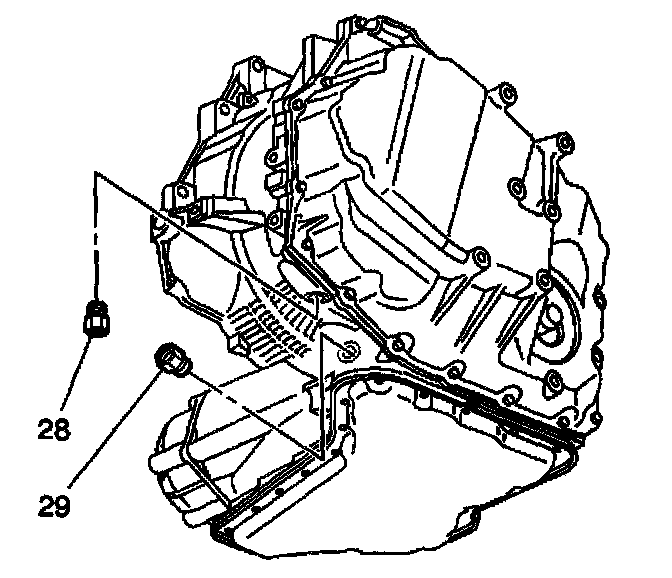 28

29