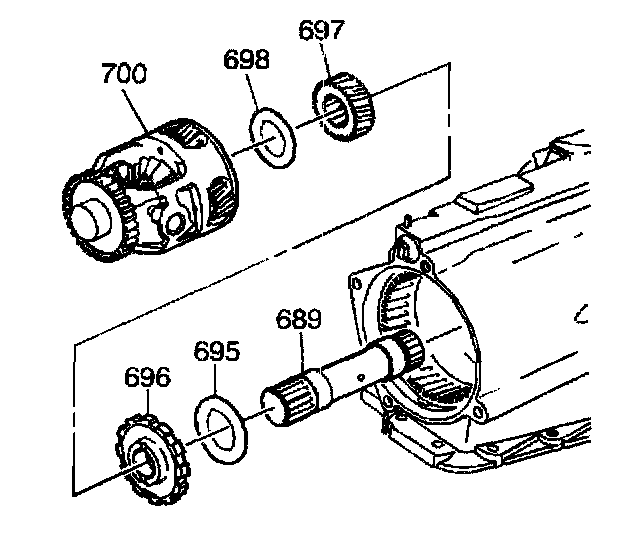 697
698
700
689
695
696