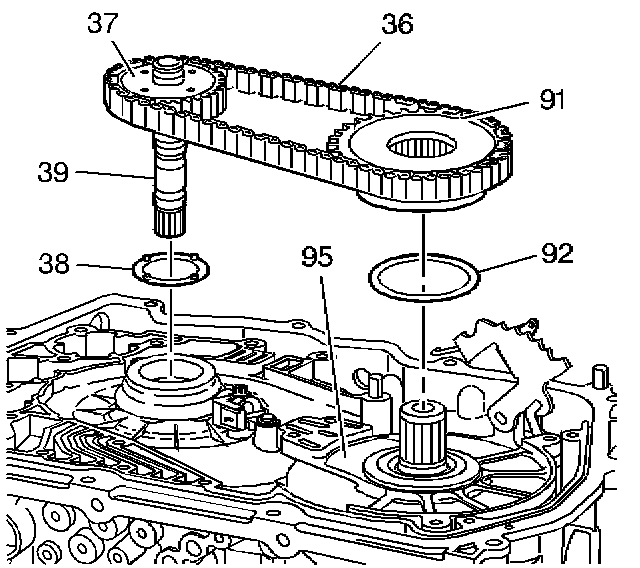 37
36
91
39
38
95
92