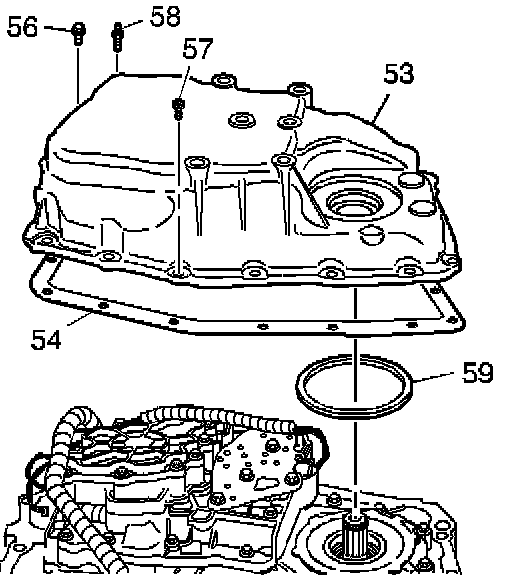 56
58
57
53
54
59