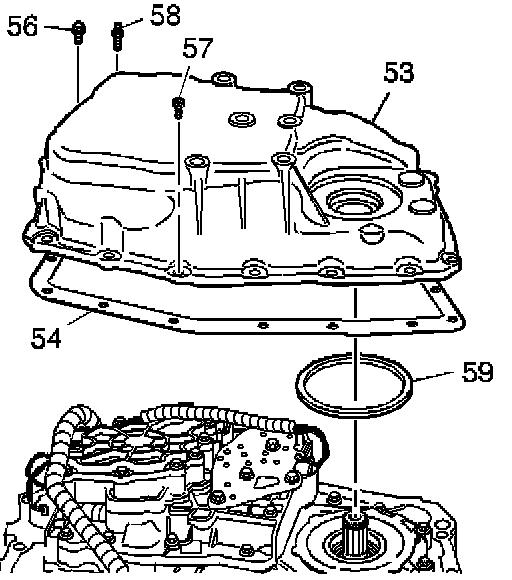 56
58
57
53
54
59