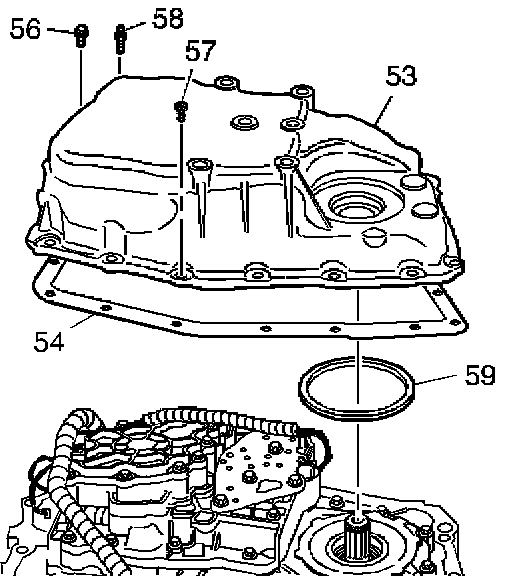 56
58
57
53
54
59