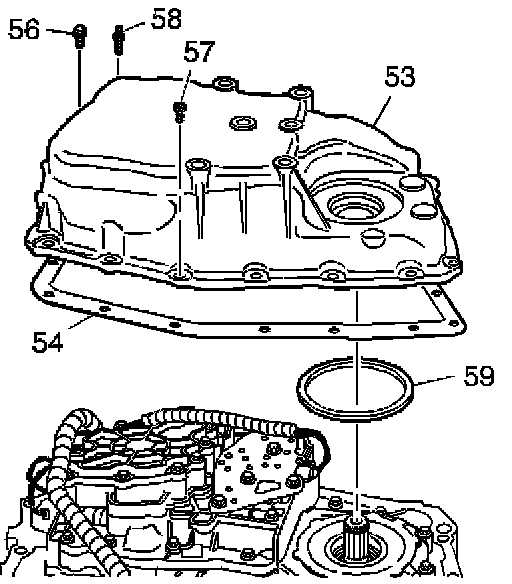 56
58
57
53
54
59