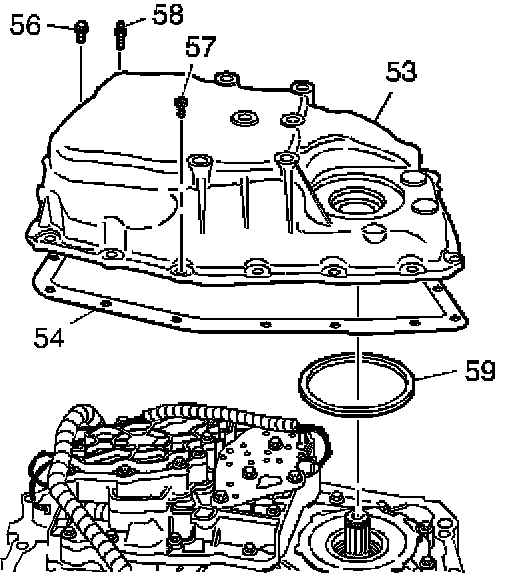 56
58
57
53
54
59