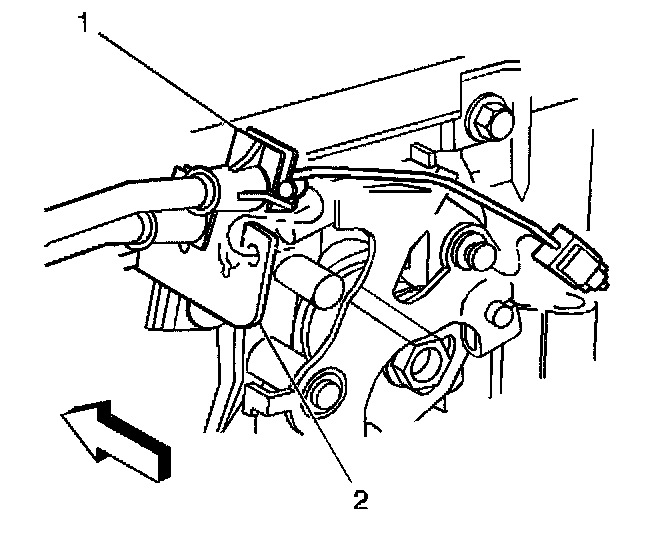 1

2