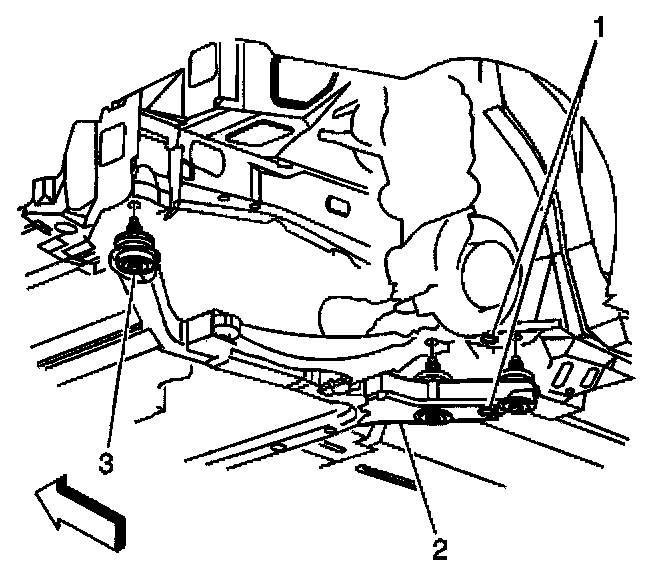 1
3
2